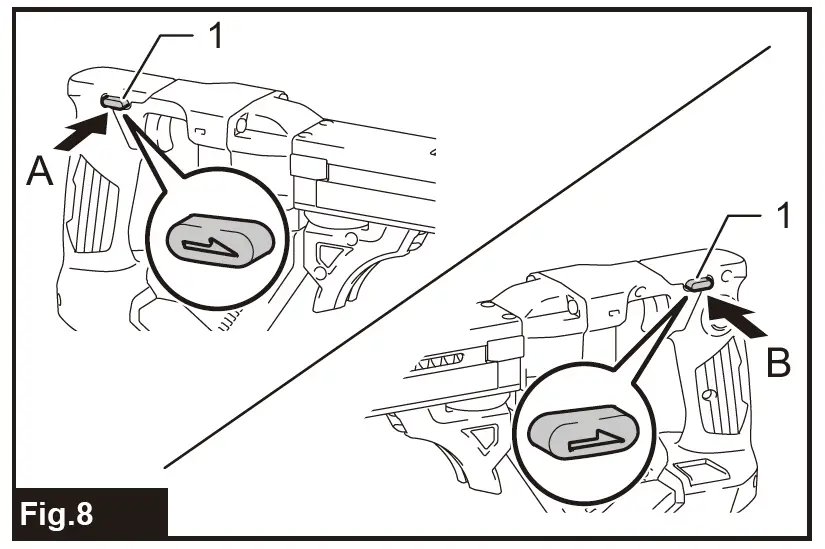 1
A
1
B
Fig.8