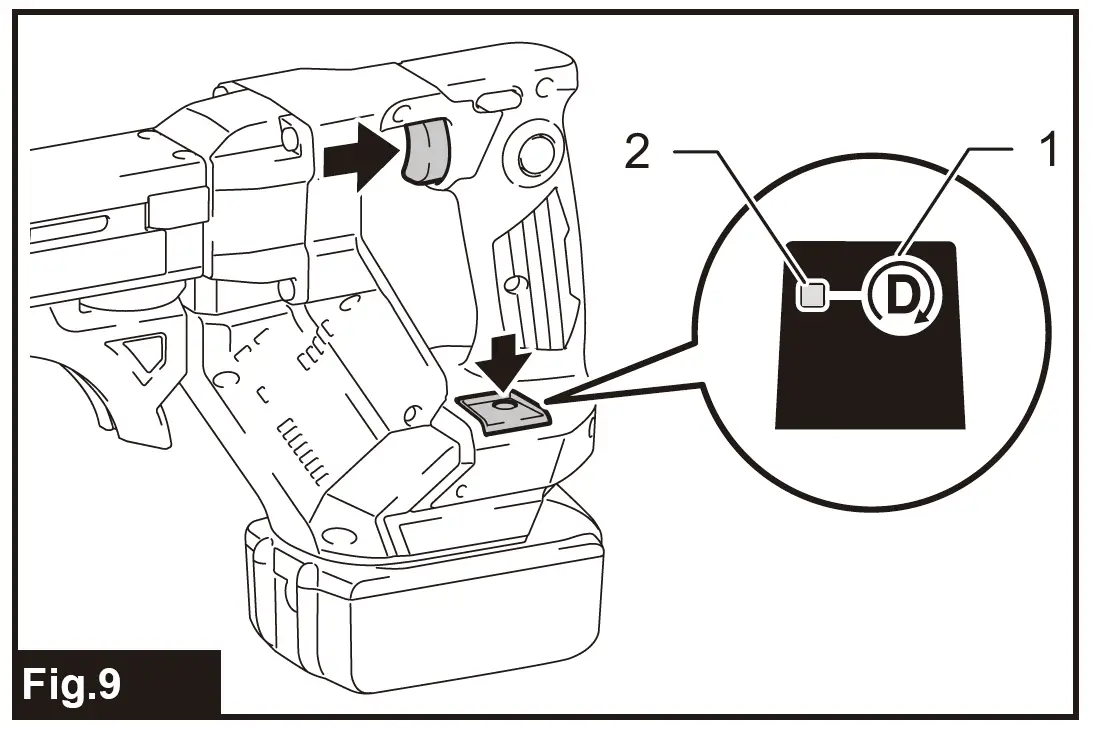 2
1
D
Fig.9