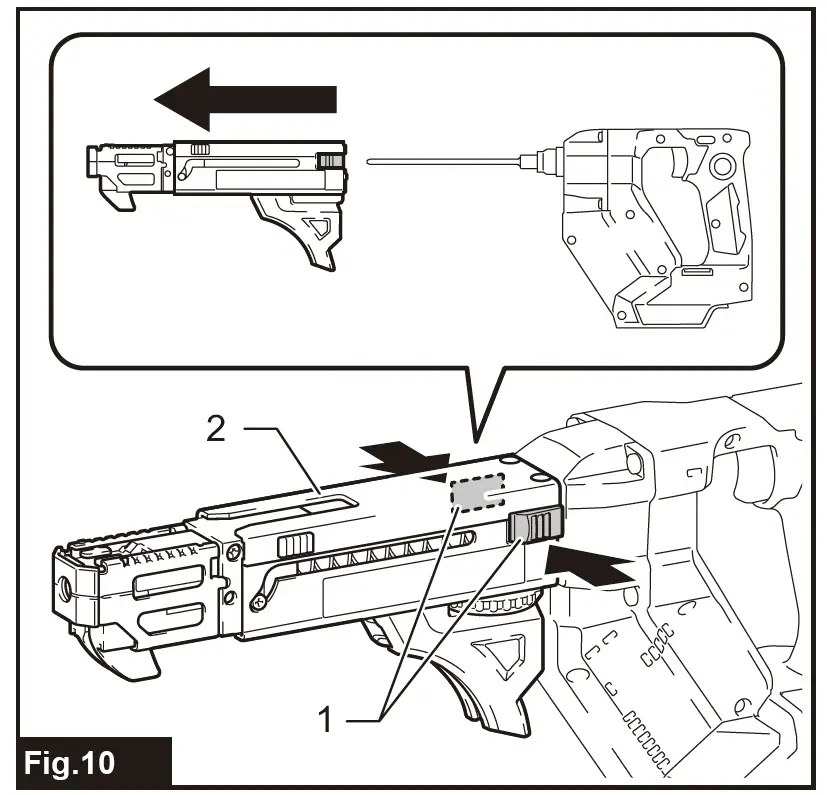 2

1

Fig.10