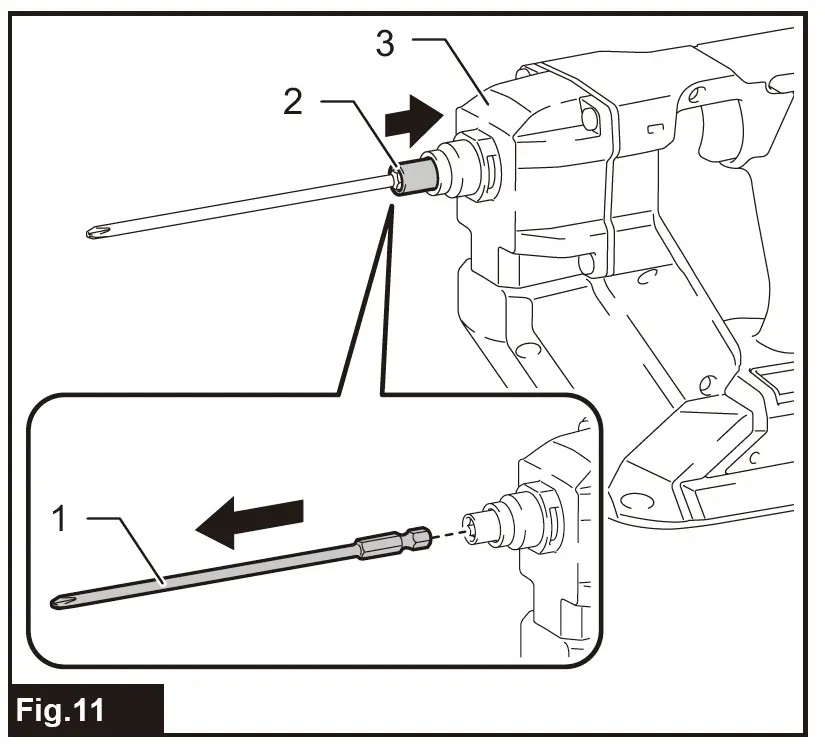 3
2
1
Fig.11