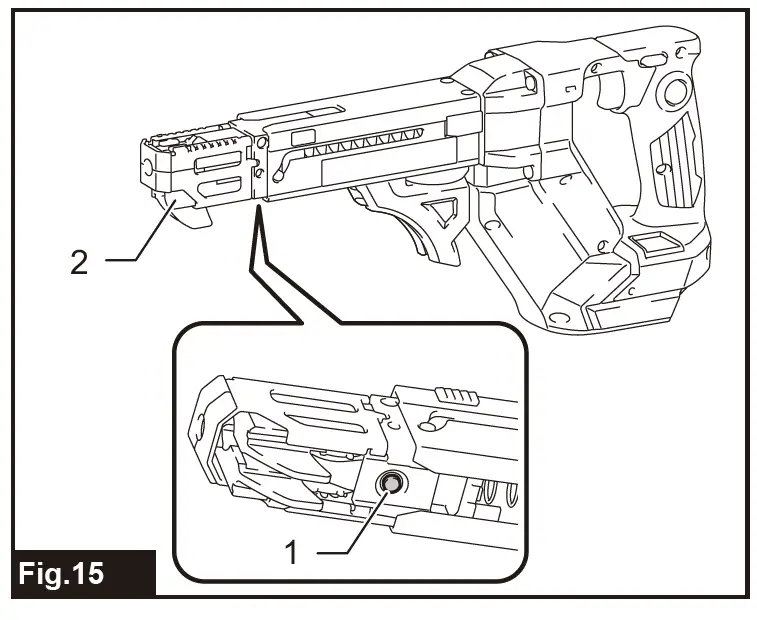 2

1

Fig.15