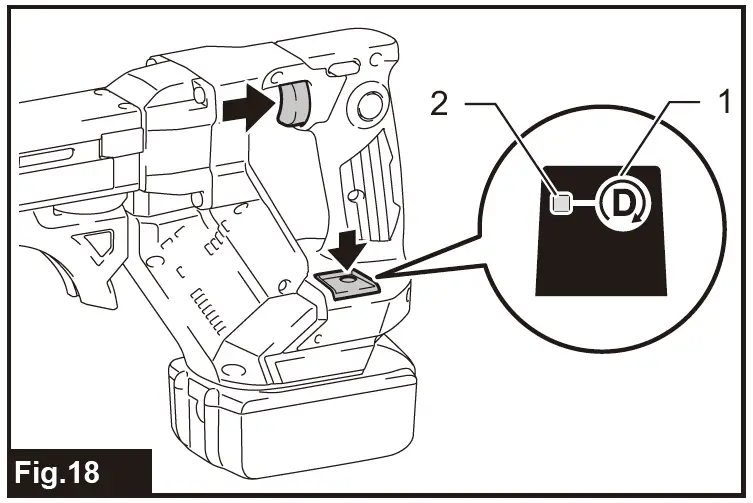 2
1
D
Fig.18