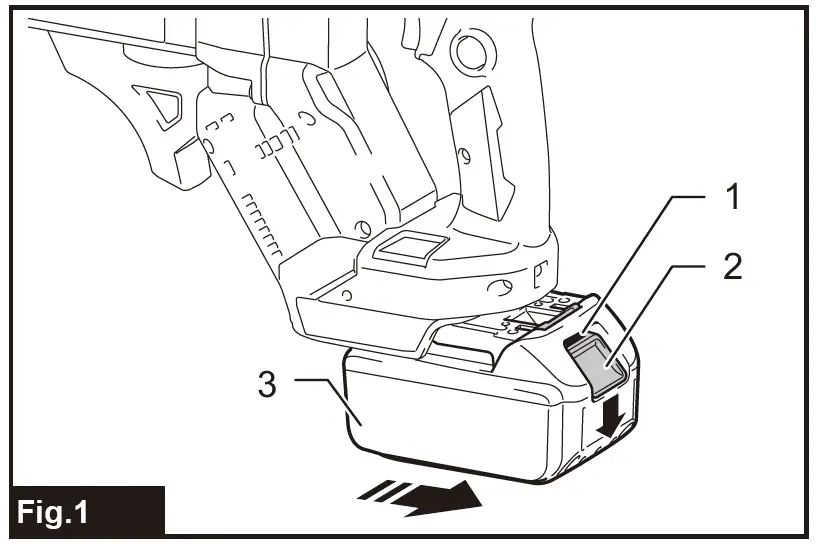 1
2
3
Fig.1