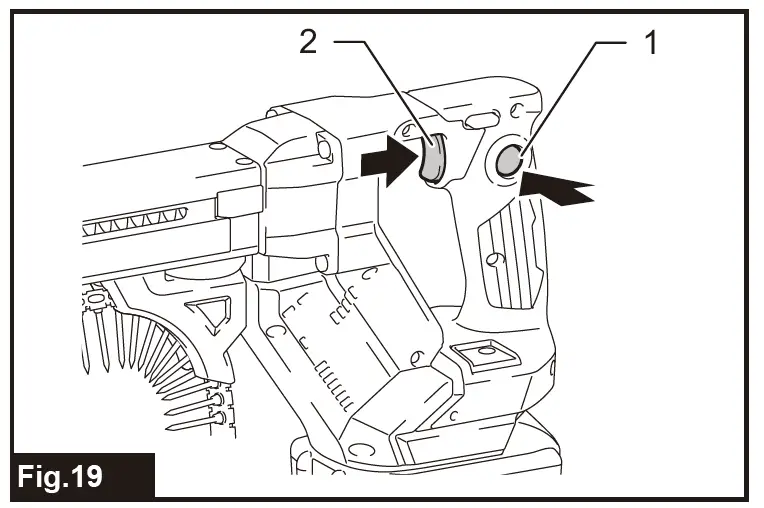 2
1
Fig.19