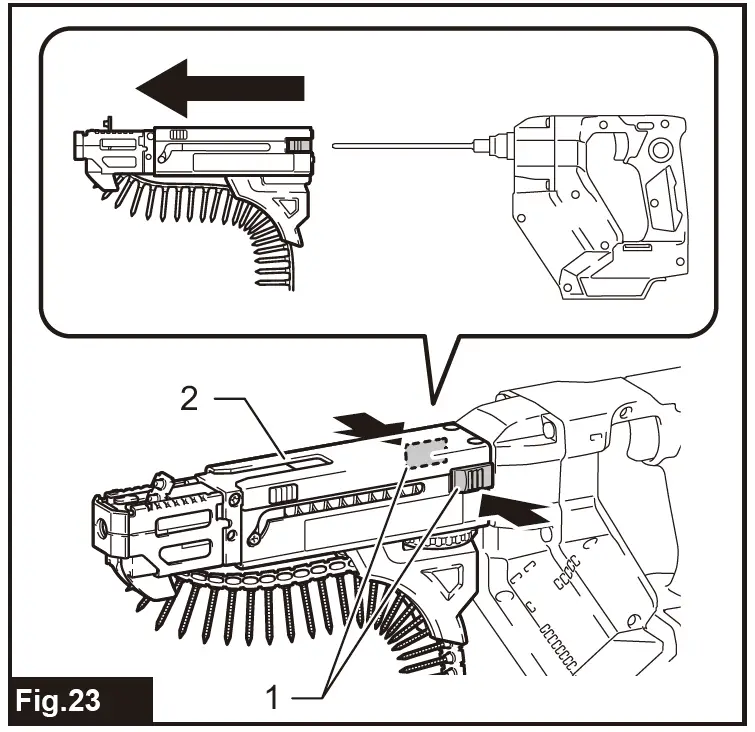 2

1

Fig.23