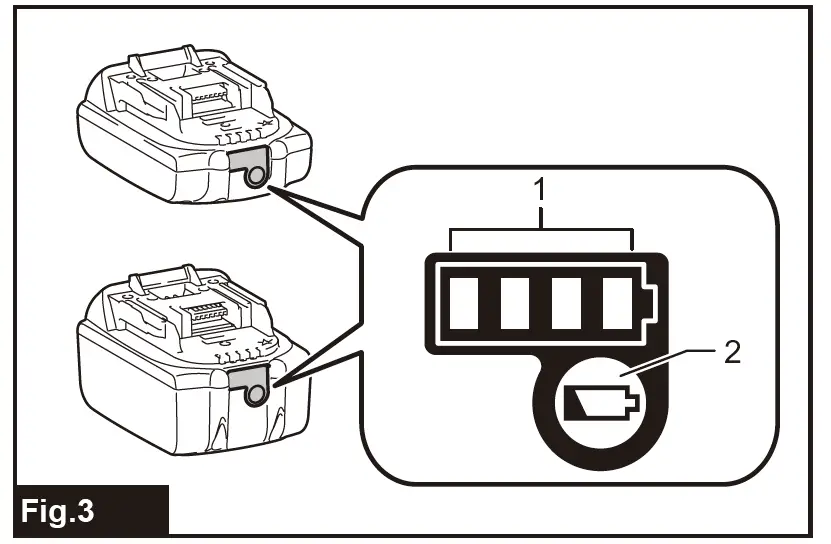 1
2
Fig.3