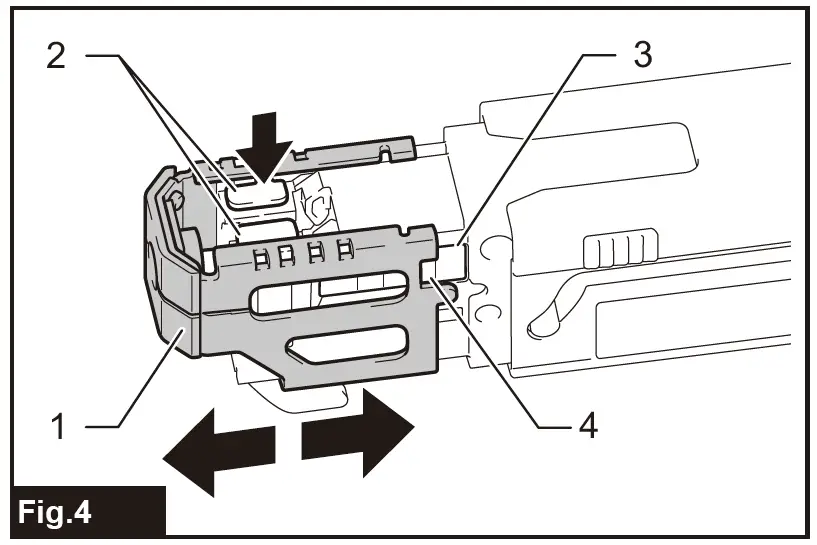 2
3
1
4
Fig.4