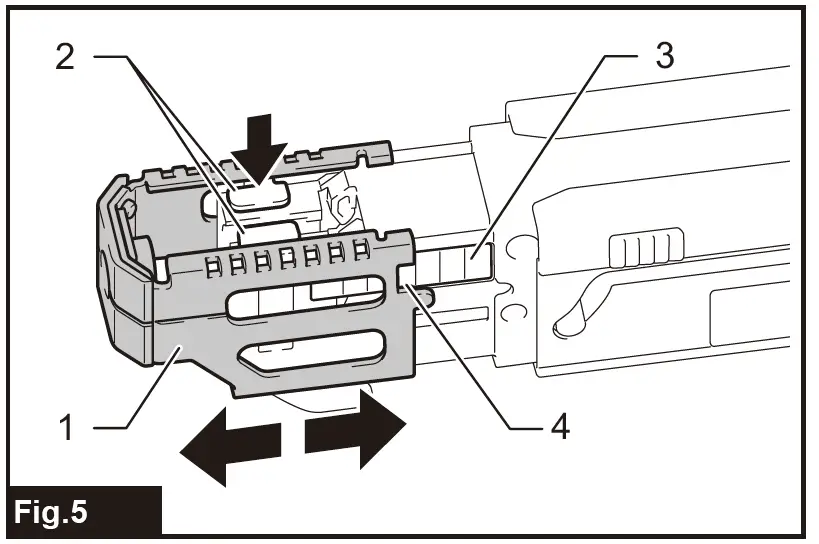 2
3
1
4
Fig.5