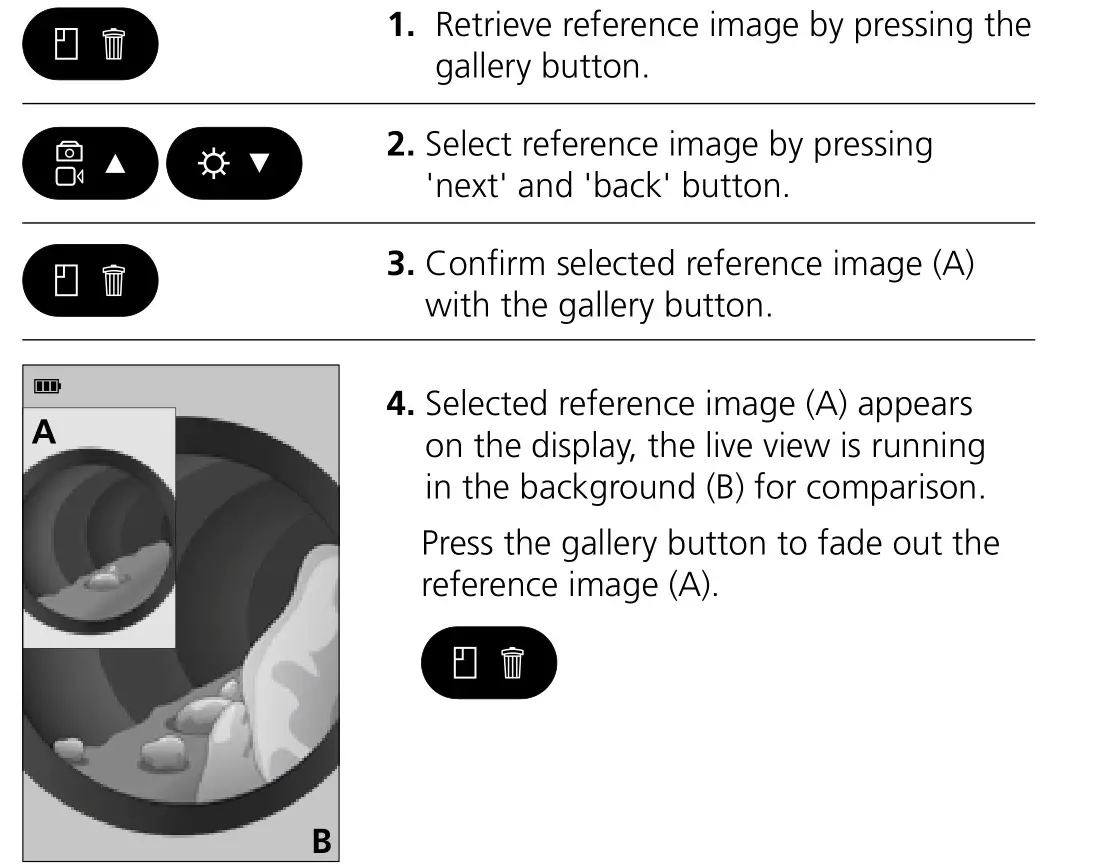 1. Retrieve reference image by pressing the gallery button.

2. Select reference image by pressing 'next' and 'back' button.

3. Confirm selected reference image (A) with the gallery button.

A

B

4. Selected reference image (A) appears on the display, the live view is running in the background (B) for comparison.

Press the gallery button to fade out the reference image (A).