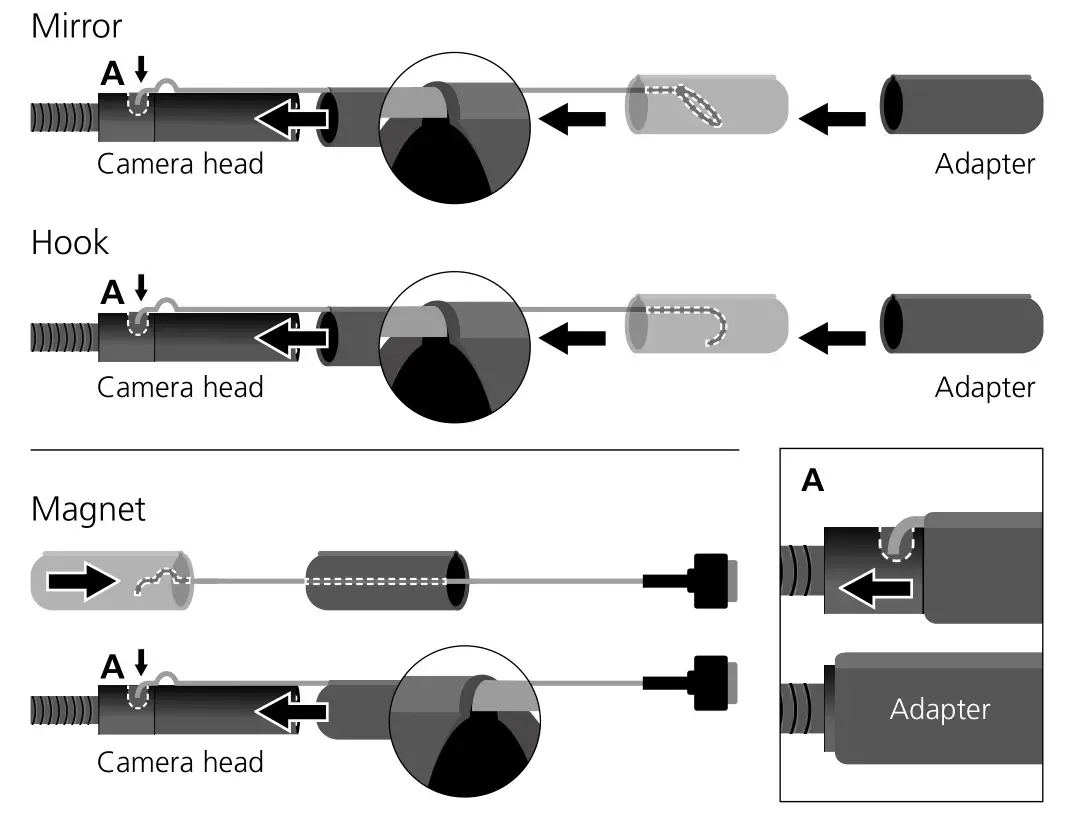 Mirror

A

Camera head

Adapter

Hook

A

Camera head

Adapter

Magnet

A

Camera head

A

Adapter