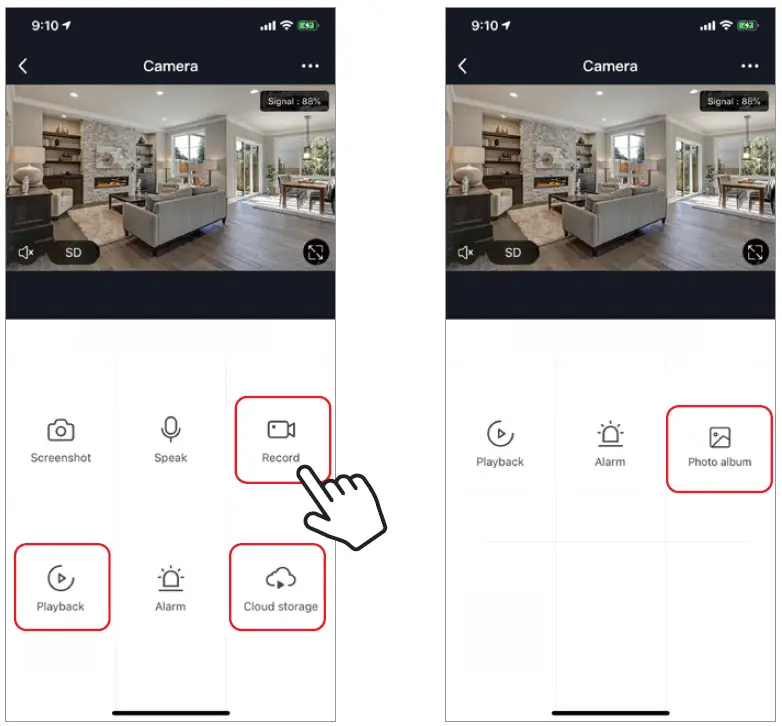 9:10

Camera

Signal : 88%

SD

Screenshot

Speak

Record

Playback

Alarm

Cloud storage

9:10

Camera

Signal : 88%

SD

Playback

Alarm

Photo album