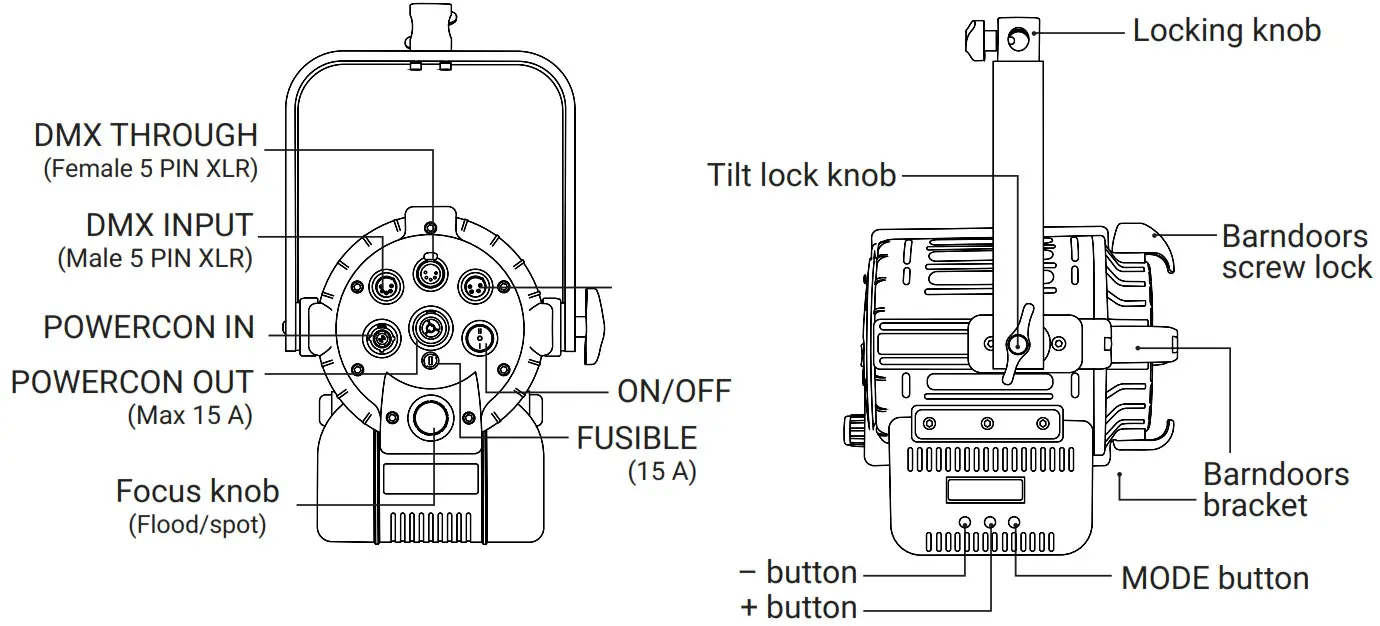 DMX THROUGH
(Female 5 PIN XLR)

DMX INPUT
(Male 5 PIN XLR)

POWERCON IN

POWERCON OUT
(Max 15 A)

Focus knob
(Flood/spot)

ON/OFF

FUSIBLE
(15 A)

Locking knob

Tilt lock knob

Barndoors
screw lock

Barndoors
bracket

– button

+ button

MODE button