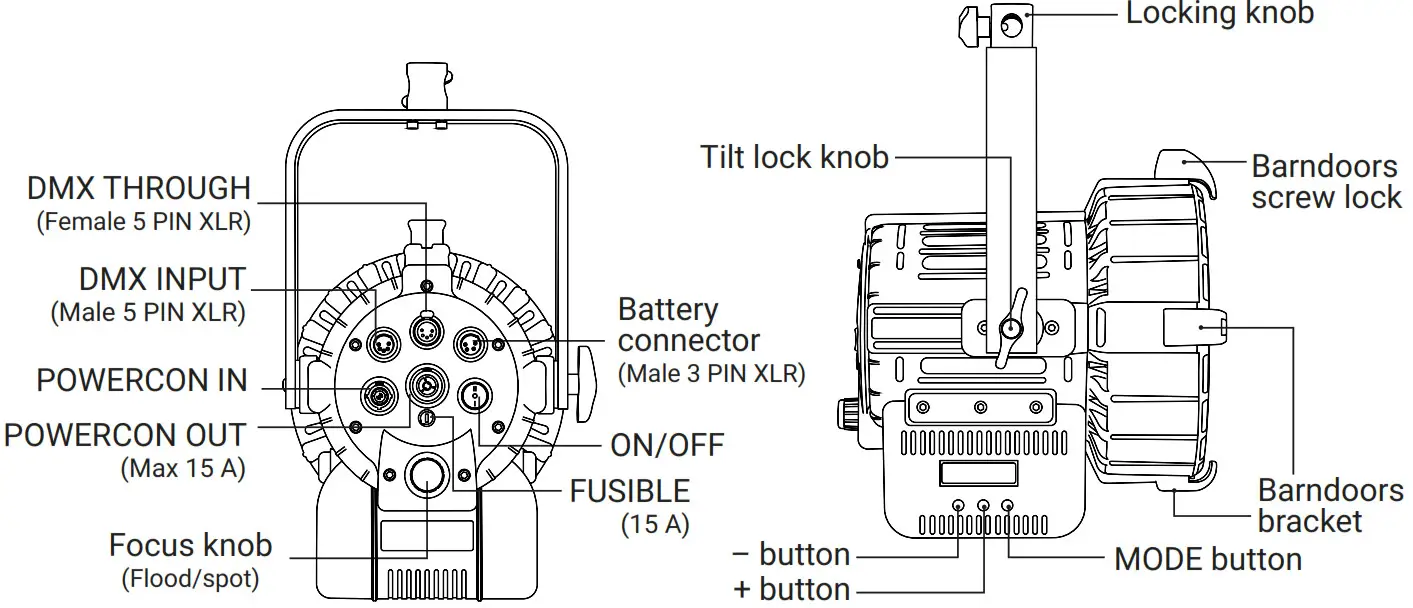 DMX THROUGH
(Female 5 PIN XLR)

DMX INPUT
(Male 5 PIN XLR)

POWERCON IN

POWERCON OUT
(Max 15 A)

Focus knob
(Flood/spot)

Battery connector
(Male 3 PIN XLR)

ON/OFF

FUSIBLE
(15 A)

Locking knob

Tilt lock knob

Barndoors screw lock

Barndoors bracket

– button

+ button

MODE button