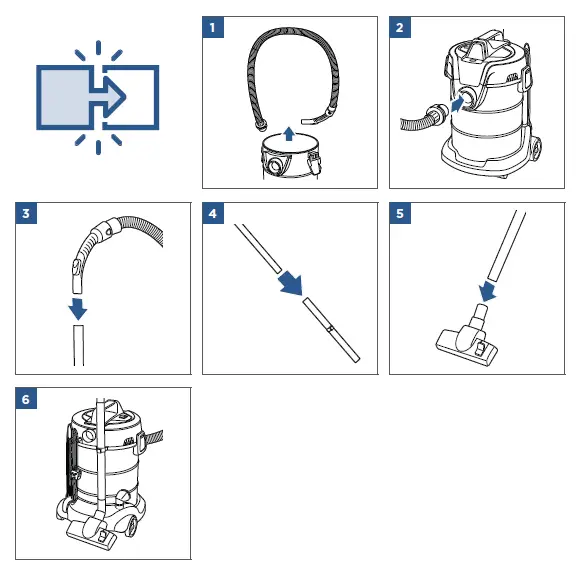 1

2

3

4

5

6