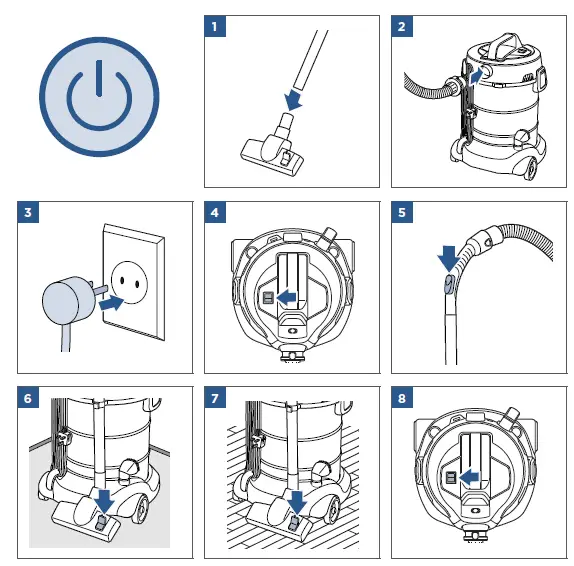 1
2
3
4
5
6
7
8