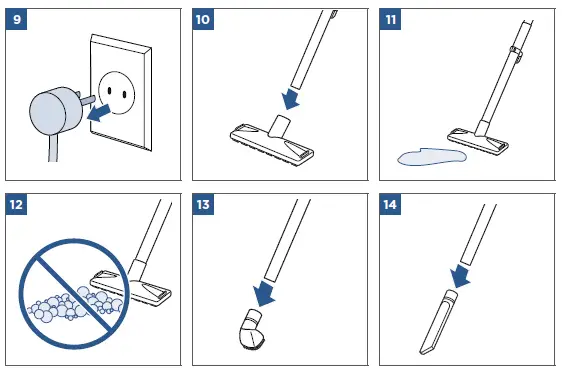 9
10
11
12
13
14