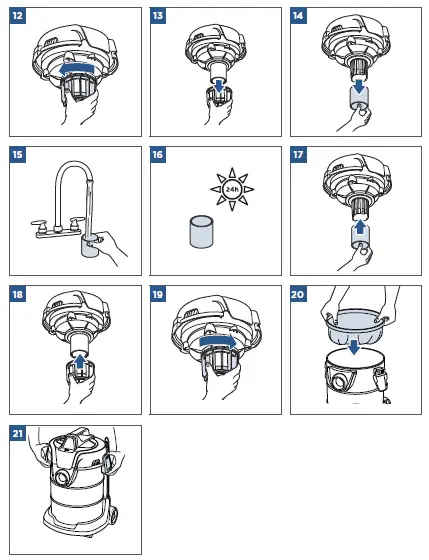 12

13

14

15

16

24h

17

18

19

20

21