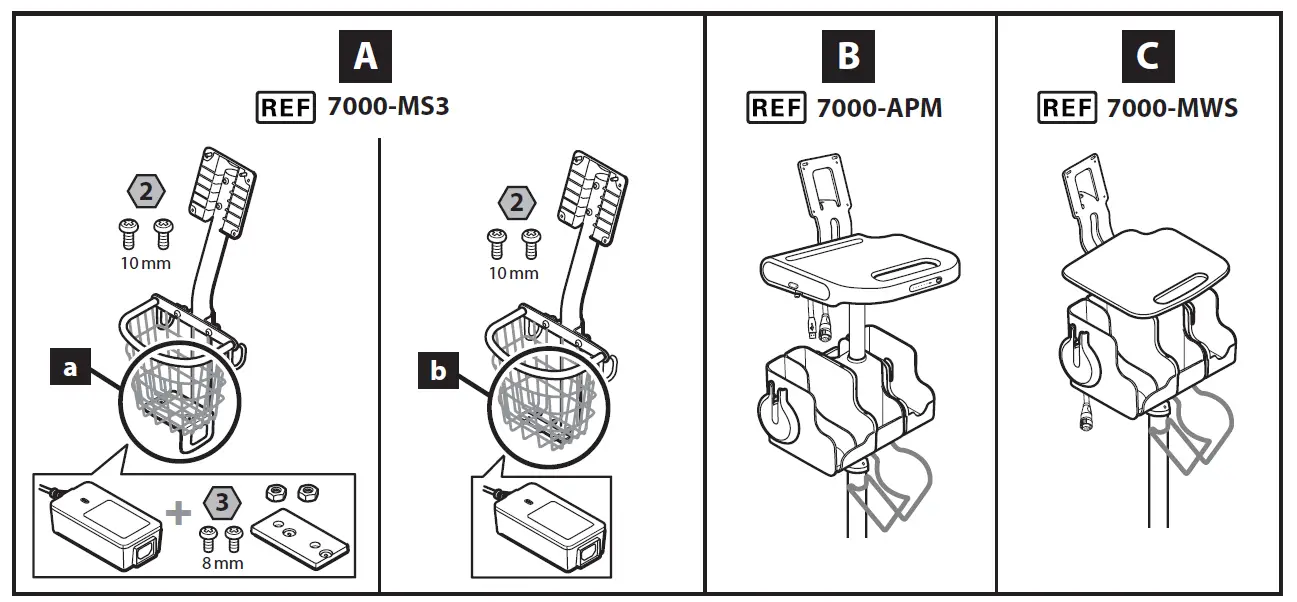 A

REF 7000-MS3

2
10 mm

a

3
8 mm

2
10 mm

b

B

REF 7000-APM

C

REF 7000-MWS