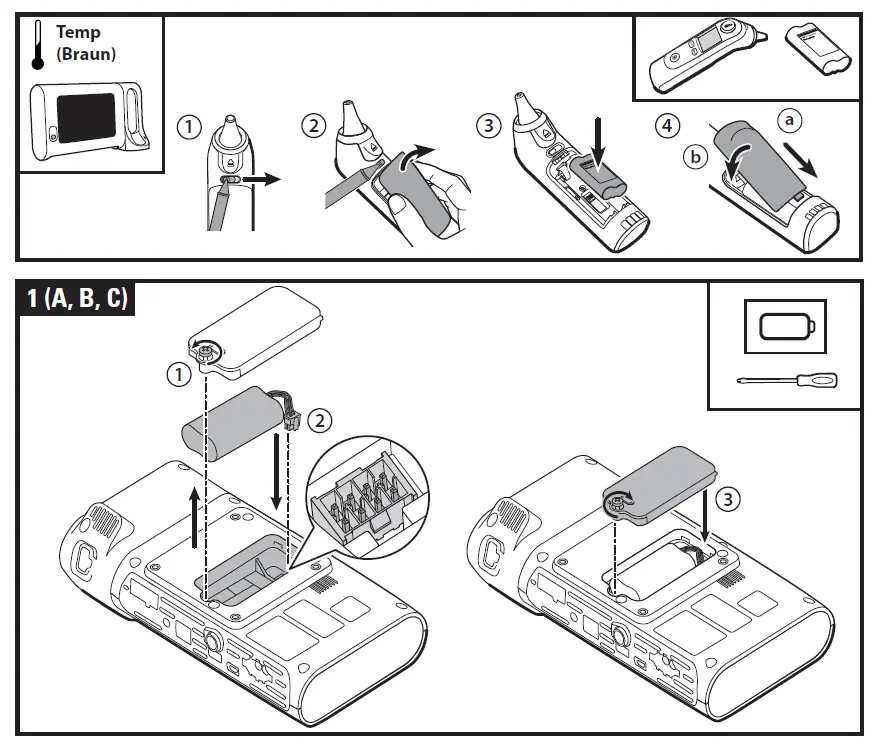 Temp (Braun)

1

2

3

4

a

b

1 (A, B, C)

1

2

3