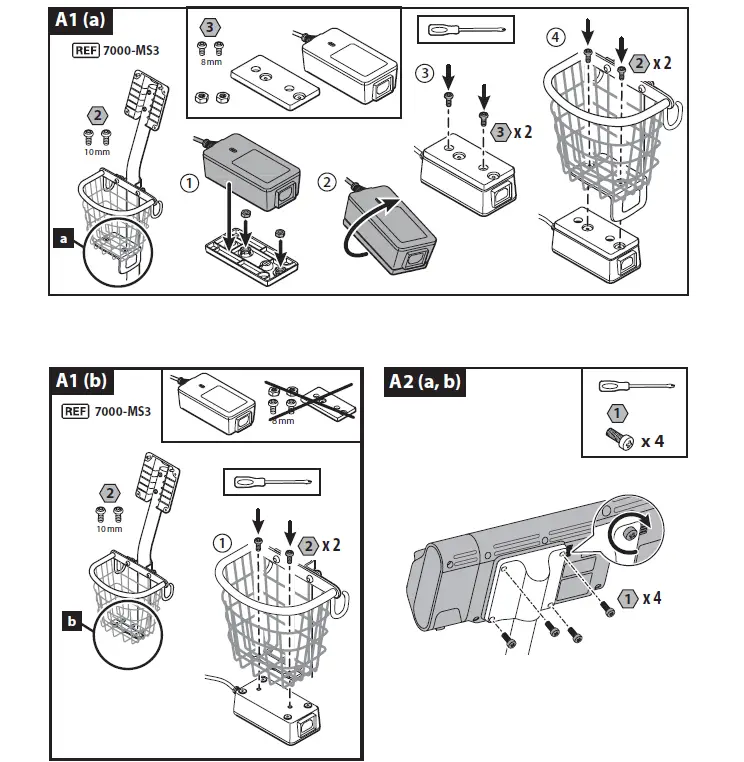 A1 (a)

REF 7000-MS3

2
10mm

a

3
8mm

1

2

3

3 x 2

4

2 x 2

A1 (b)

REF 7000-MS3

8mm

2
10mm

b

1

2 x 2

A2 (a, b)

1
x 4

1 x 4