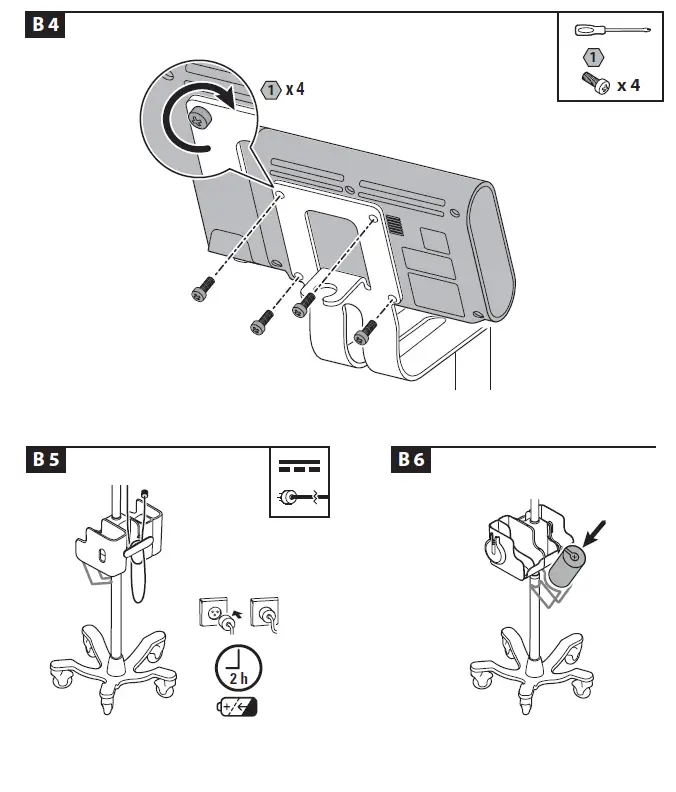 B 4

1 x 4

1
x 4

B 5

2 h

B 6