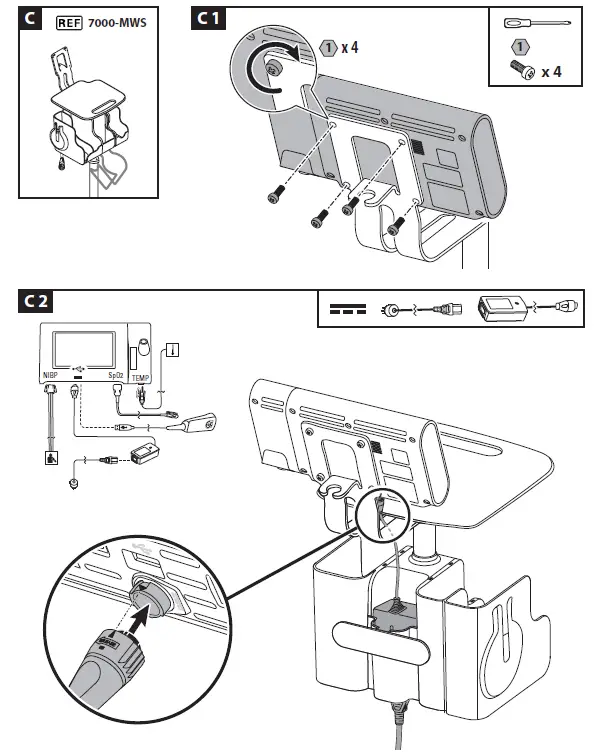 C

REF 7000-MWS

C 1

1 x 4

1

x 4

C 2

NIBP

SpO2

TEMP