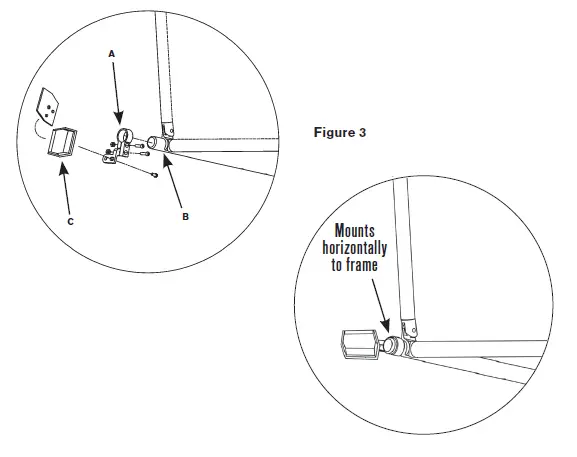 A

C

B

Figure 3

Mounts horizontally to frame