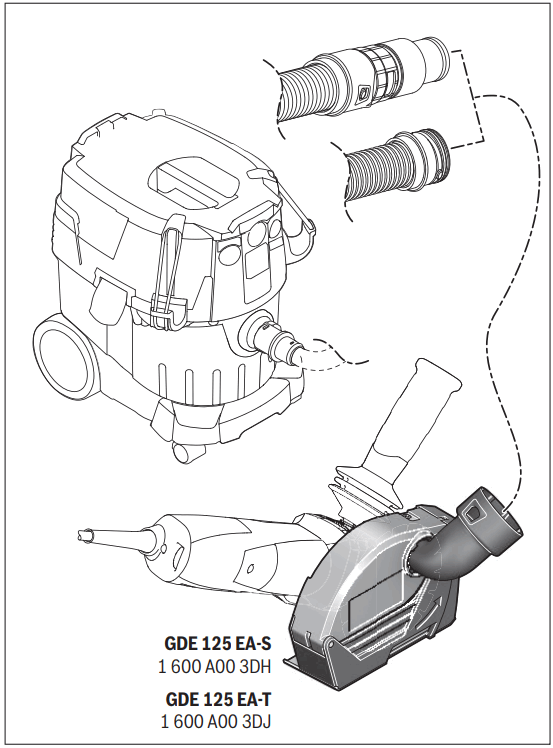 GDE 125 EA-S
1 600 A00 3DH

GDE 125 EA-T
1 600 A00 3DJ