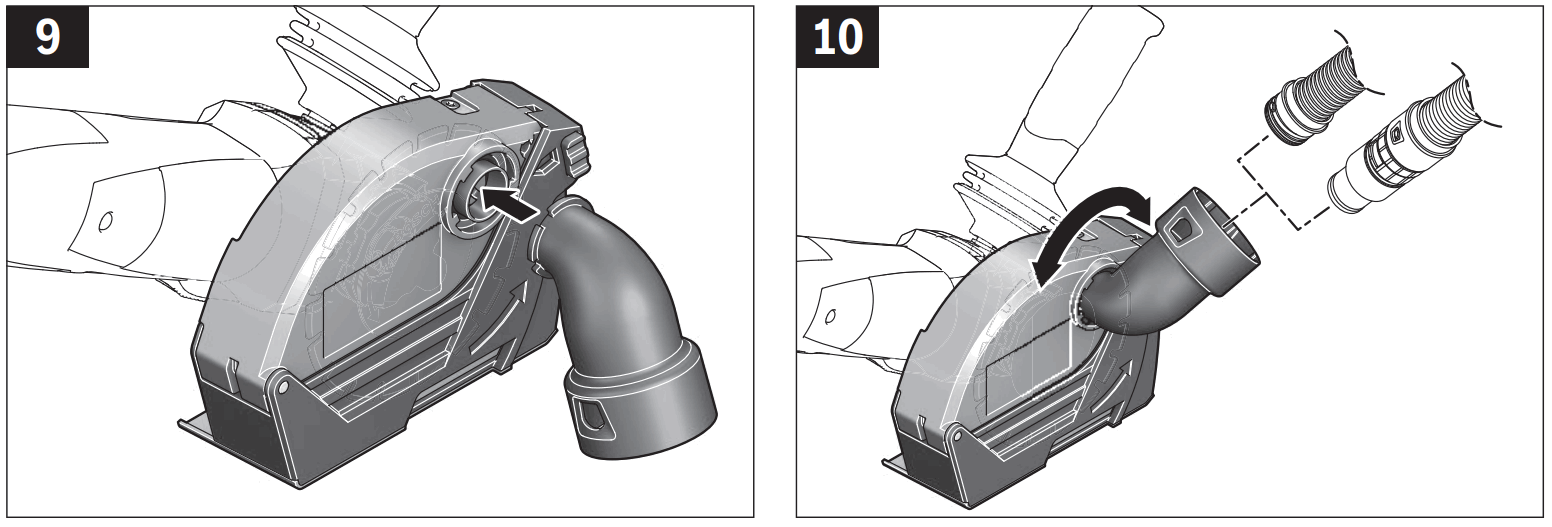 9

10