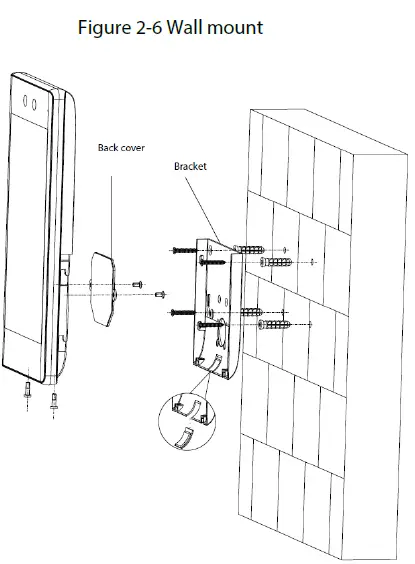 Figure 2-6 Wall mount

Back cover

Bracket