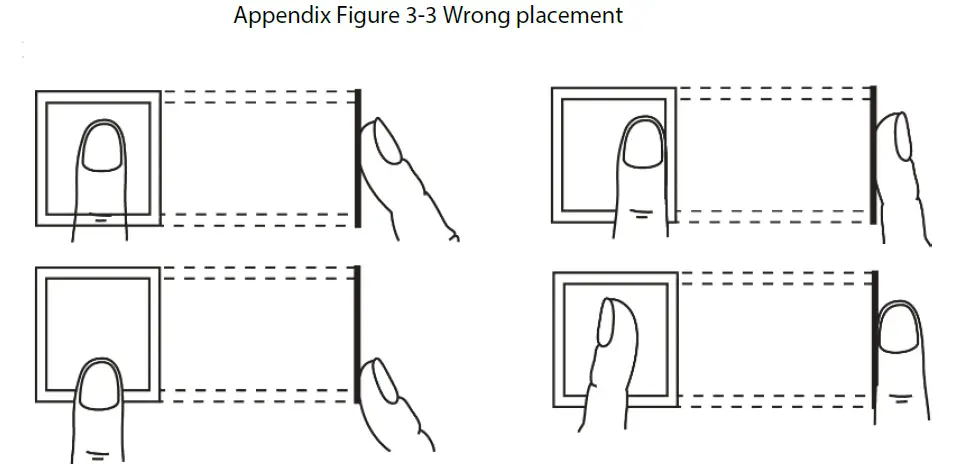 Appendix Figure 3-3 Wrong placement