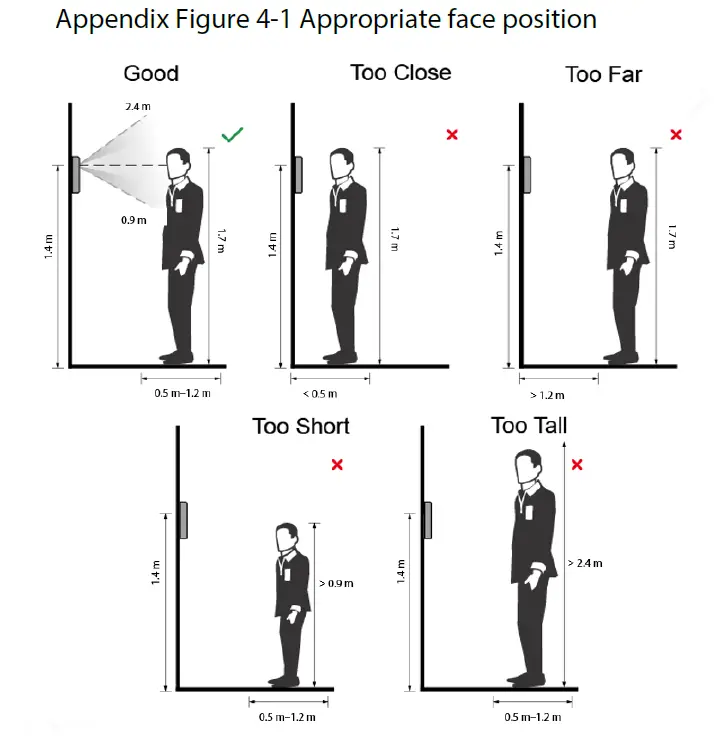 Appendix Figure 4-1 Appropriate face position

Good

2.4 m

0.9 m

1.4 m

1.7 m

0.5 m–1.2 m

Too Close

1.4 m

1.7 m

< 0.5 m

Too Far

1.4 m

1.7 m

> 1.2 m

Too Short

1.4 m

> 0.9 m

0.5 m–1.2 m

Too Tall

1.4 m

> 2.4 m

0.5 m–1.2 m