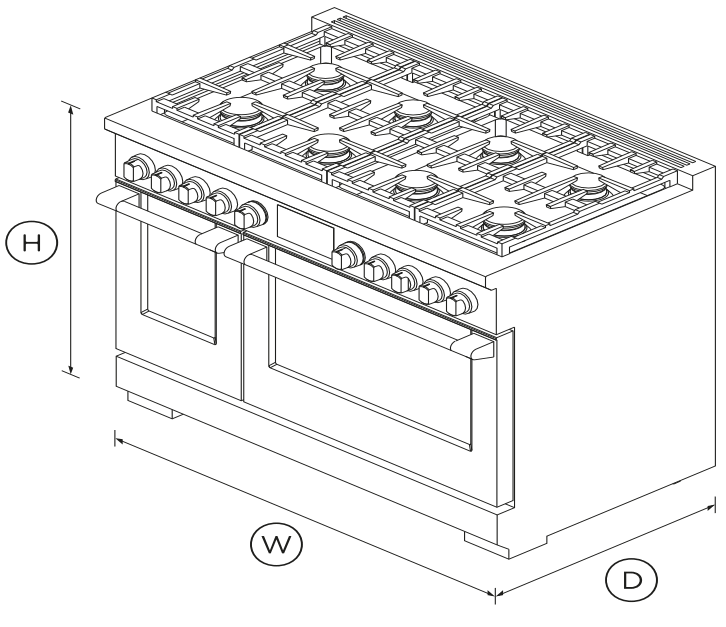 H

W

D