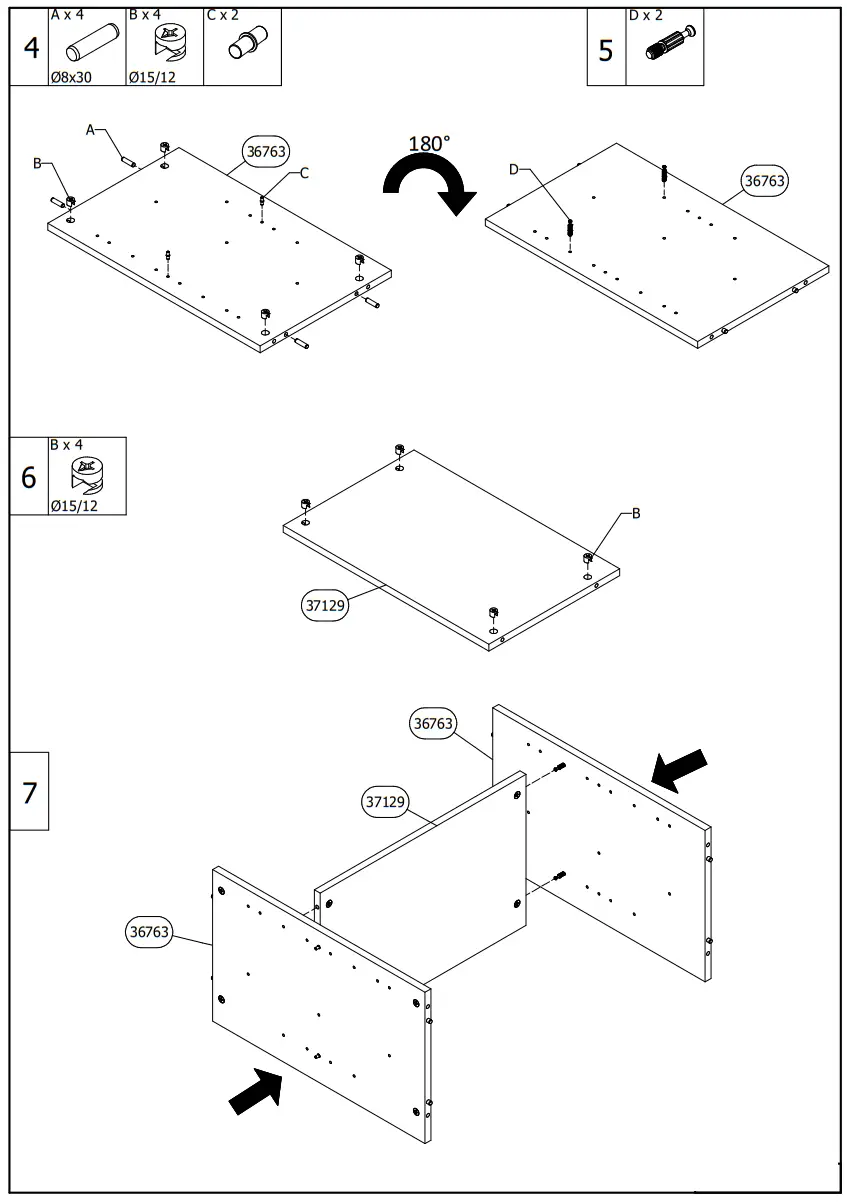 4

A x 4
Ø8x30

B x 4
Ø15/12

C x 2

5

D x 2

A

B

36763

C

180°

D

36763

6

B x 4
Ø15/12

B

37129

7

36763

37129

36763