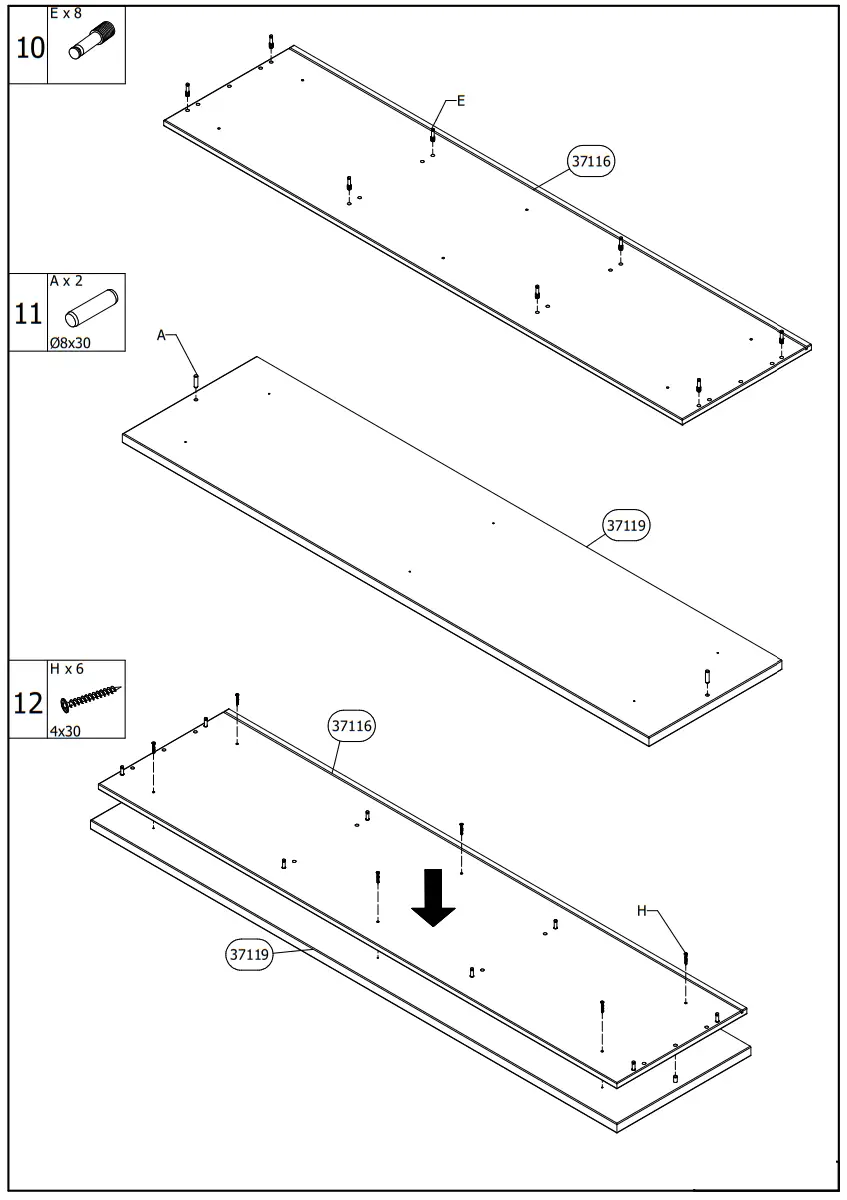 10
E x 8

E

37116

11
A x 2
Ø8x30

A

37119

12
H x 6
4x30

37116

H

37119