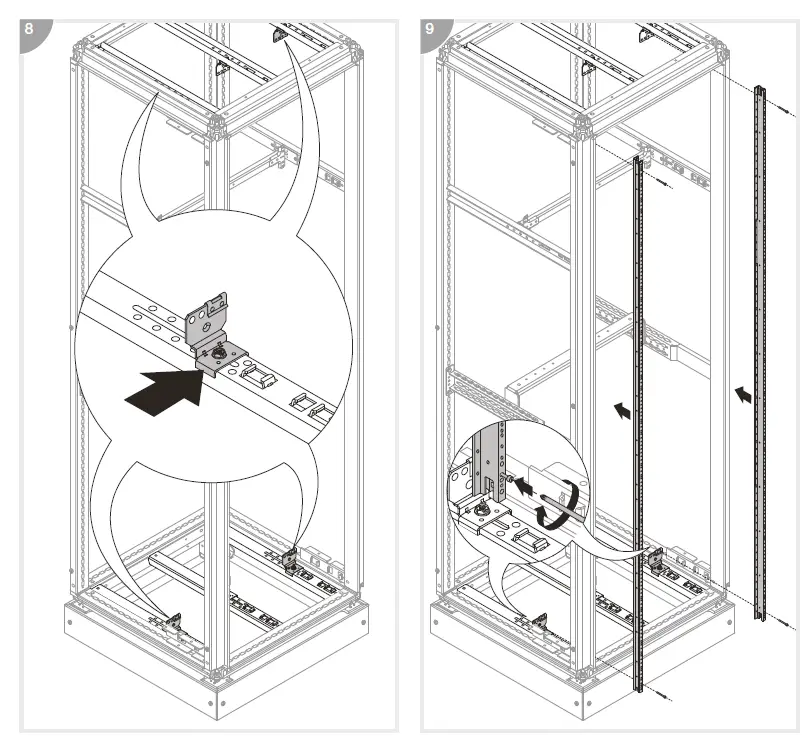 8

9