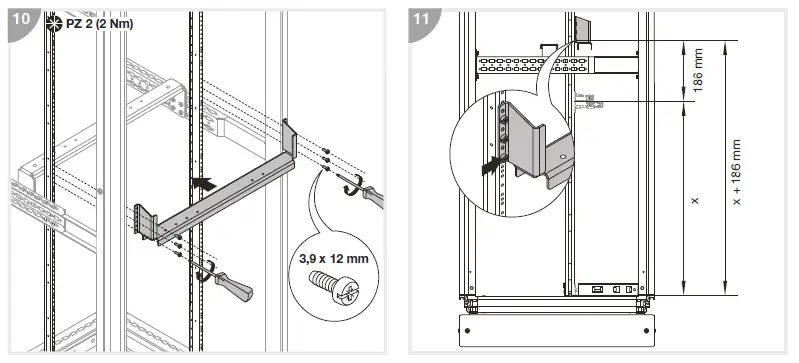 10
PZ 2 (2 Nm)

3,9 x 12 mm

11

186 mm

x

x + 186 mm