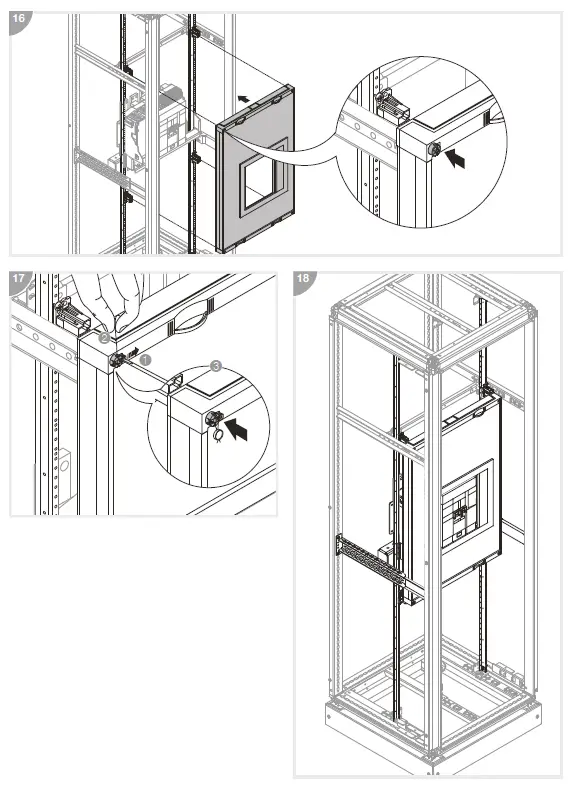 16

17

2

1

3

18