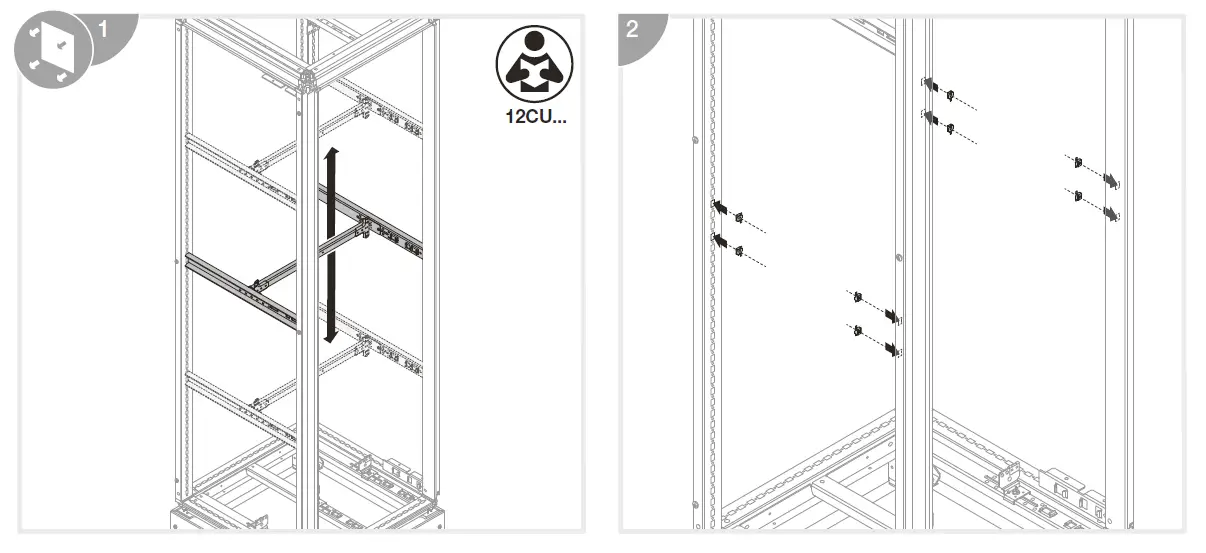 1

12CU...

2