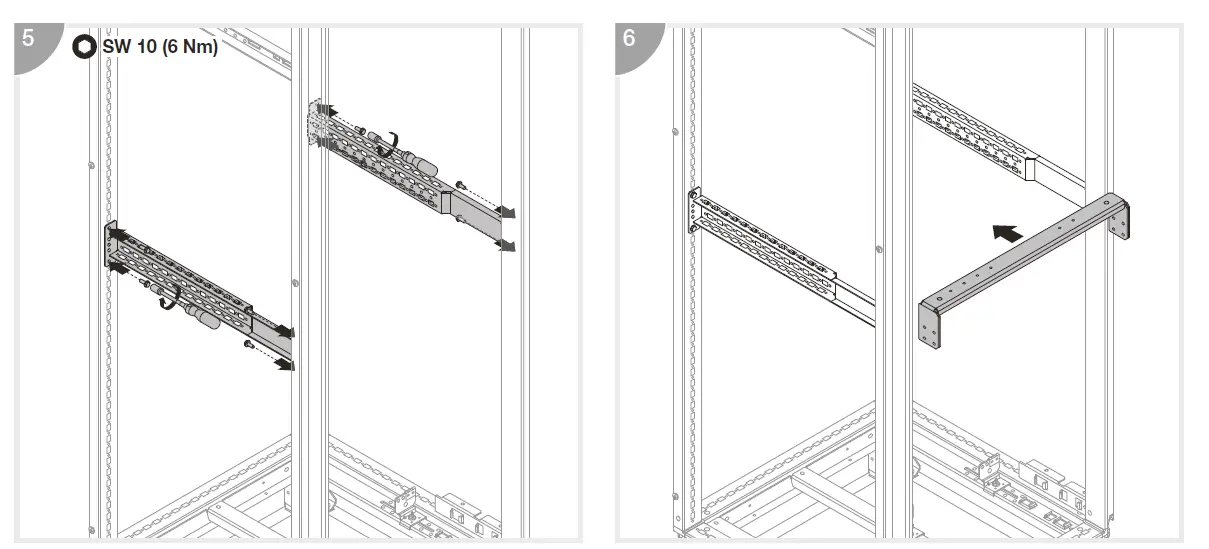 5

SW 10 (6 Nm)

6