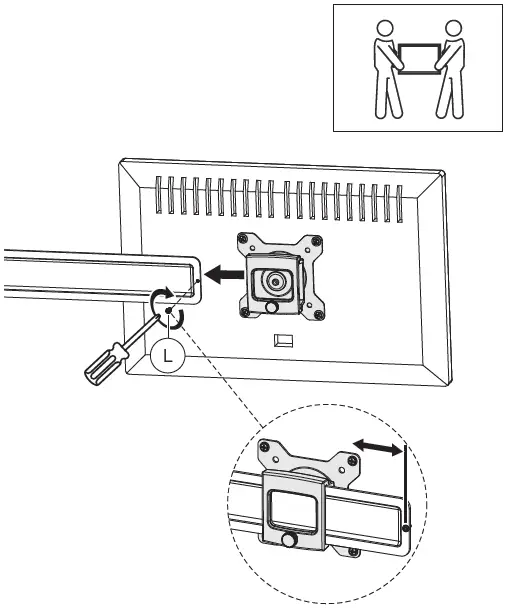 L