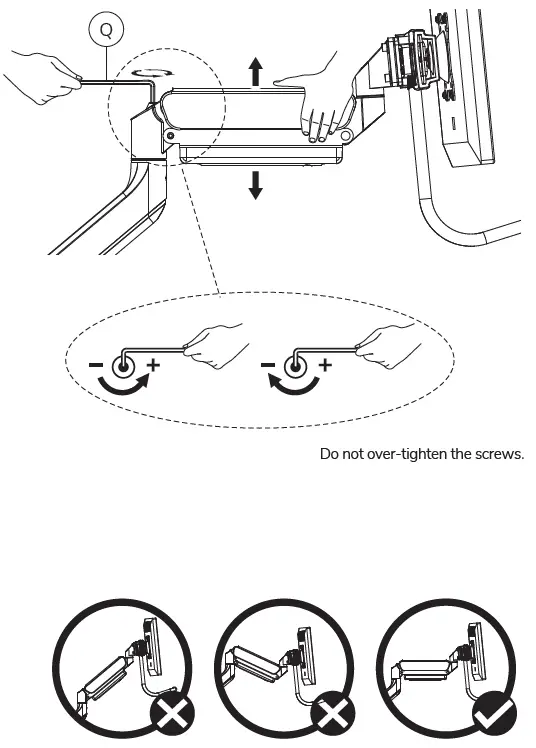 Q

− +

− +

Do not over-tighten the screws.