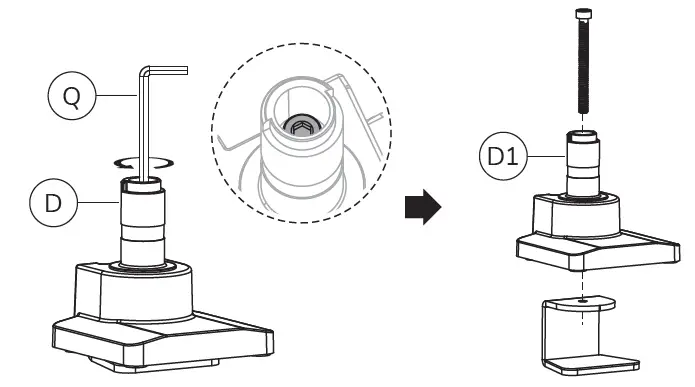 Q
D
D1