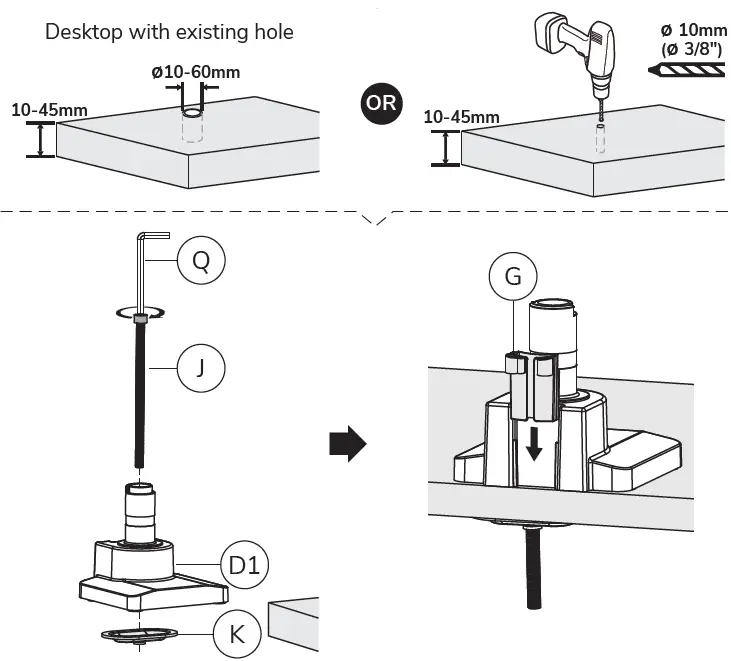 Desktop with existing hole

ø10-60mm

10-45mm

OR

ø 10mm
(ø 3/8")

10-45mm

Q

J

D1

K

G