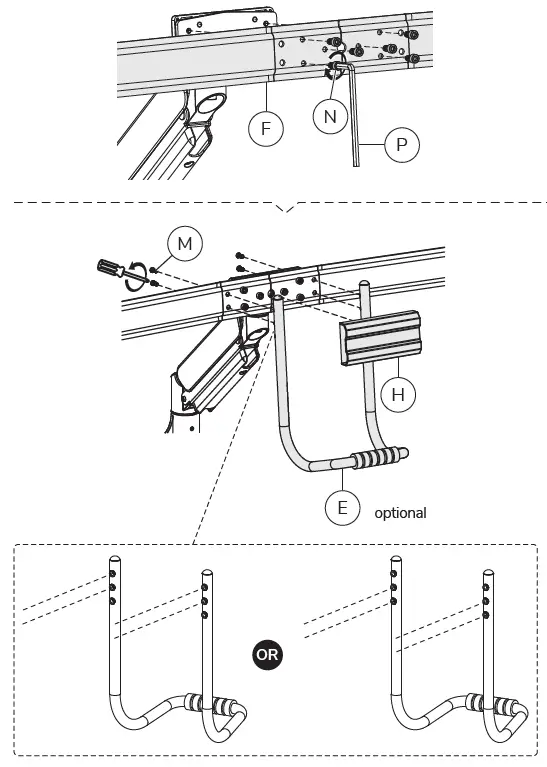 F
N
P
M
H
E
optional
OR