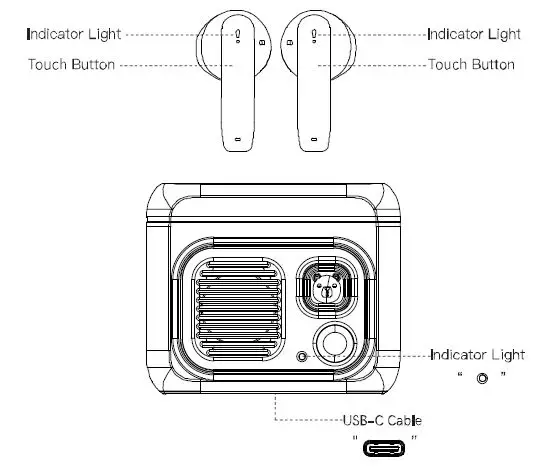 Indicator Light
Touch Button
Indicator Light
Touch Button
Indicator Light
" "
USB-C Cable
" "