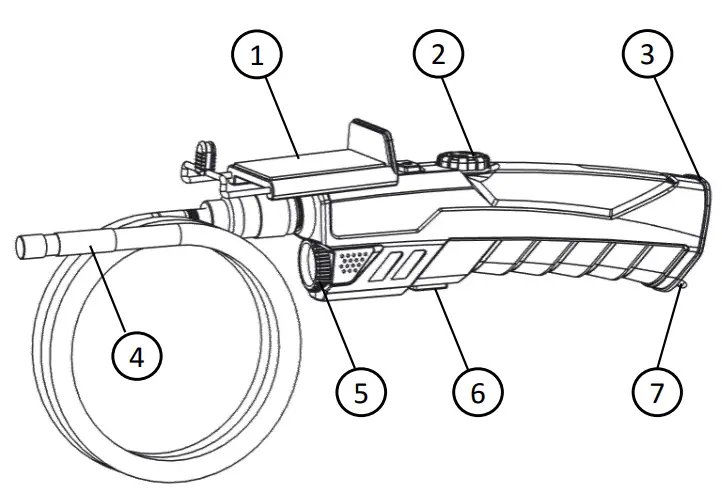 1
2
3
4
5
6
7