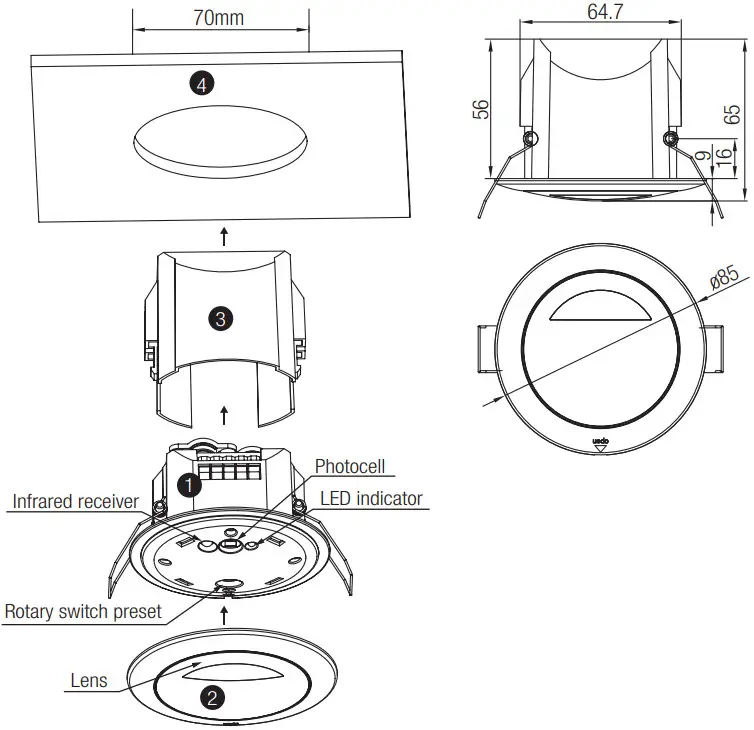 70mm

4

3

1

Photocell

Infrared receiver

LED indicator

Rotary switch preset

Lens

2

64.7

56

65

9

16

ø85

uedo