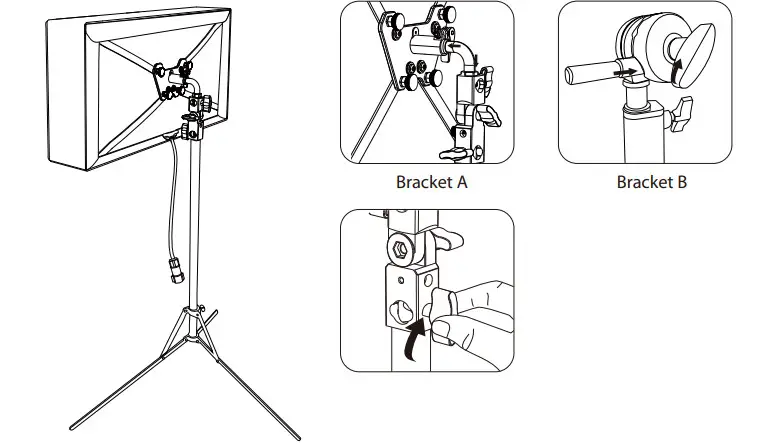 Bracket A

Bracket B