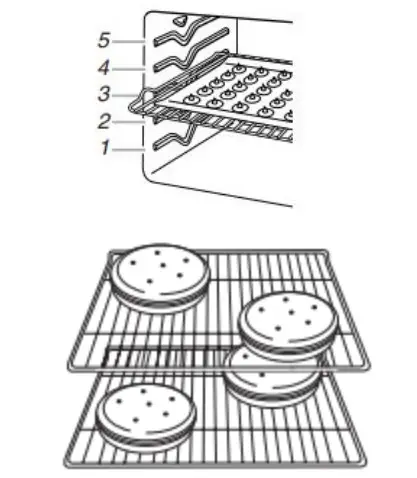 5
4
3
2
1